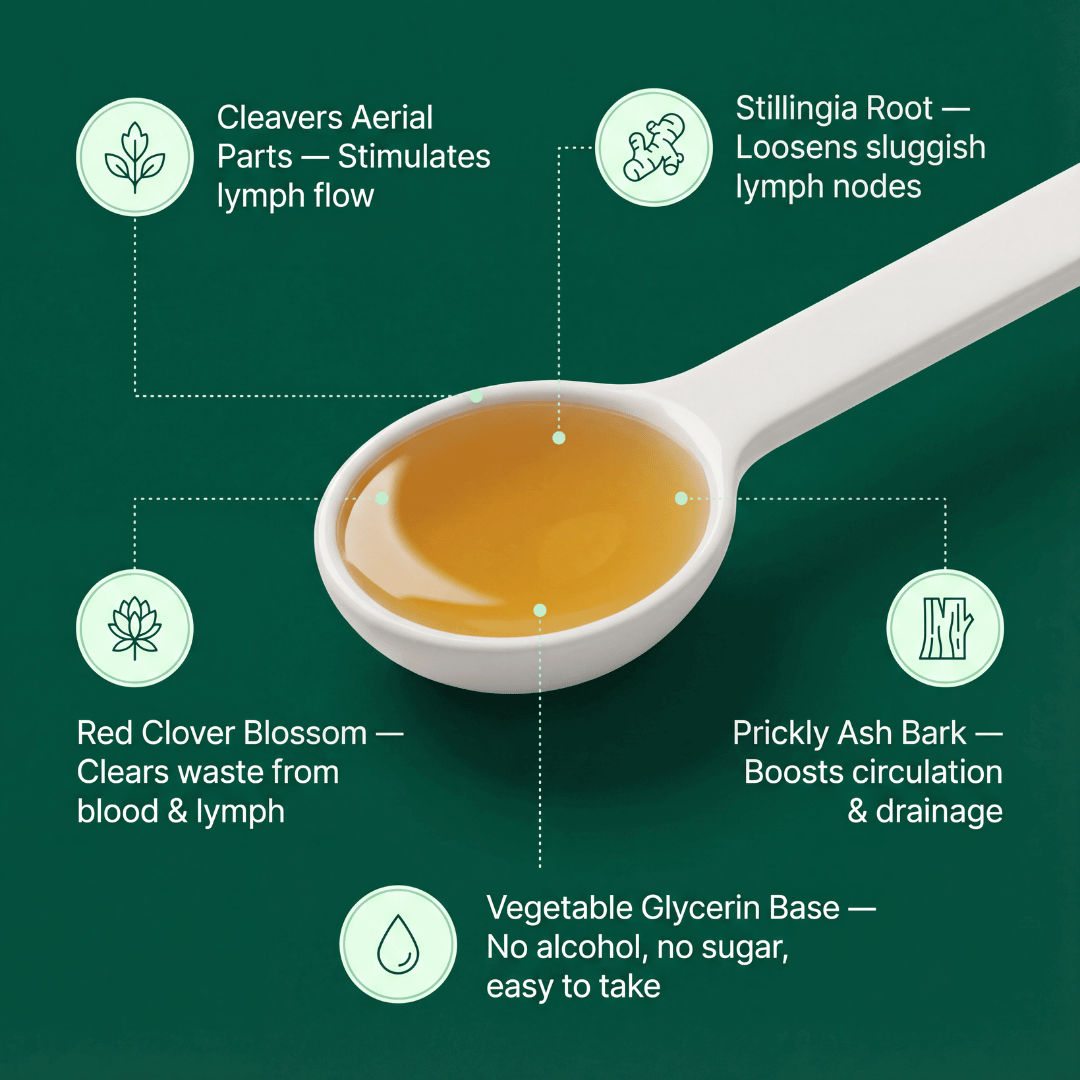 Cleavers Aerial Parts — Stimulates lymph flow

Stillingia Root — Loosens sluggish lymph nodes

Red Clover Blossom — Clears waste from blood & lymph

Prickly Ash Bark — Boosts circulation & drainage

Vegetable Glycerin Base — No alcohol, no sugar, easy to take